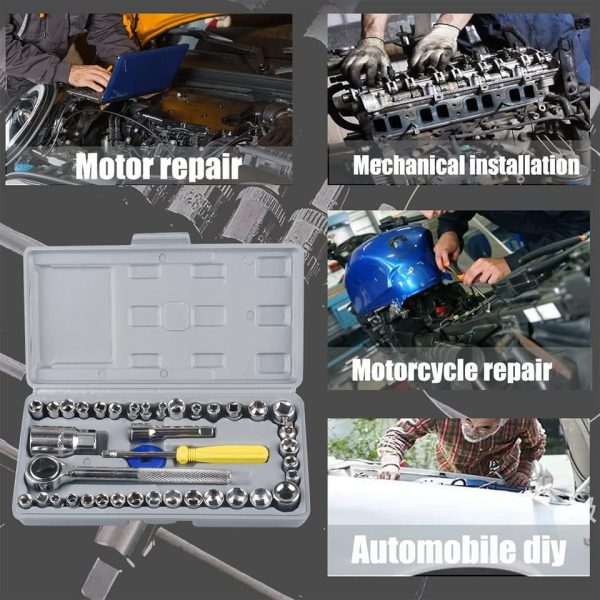 Motor repair

Mechanical installation

Motorcycle repair

Automobile diy